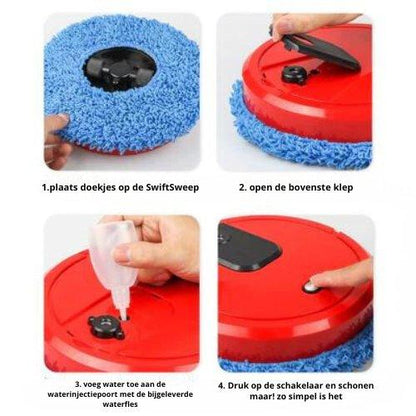 1.plaats doekjes op de SwiftSweep

2. open de bovenste klep

3. voeg water toe aan de waterinjectiepoort met de bijgeleverde waterfles

4. Druk op de schakelaar en schonen maar! zo simpel is het