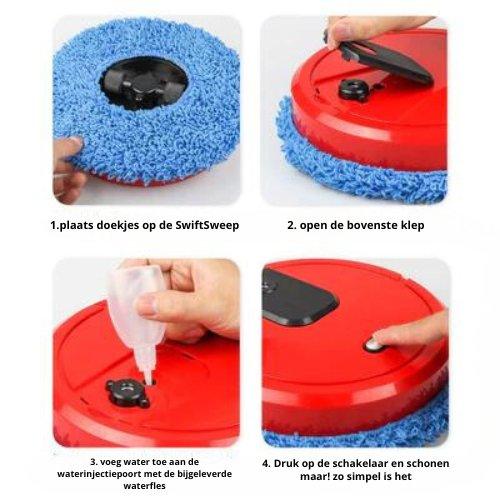 1.plaats doekjes op de SwiftSweep

2. open de bovenste klep

3. voeg water toe aan de waterinjectiepoort met de bijgeleverde waterfles

4. Druk op de schakelaar en schonen maar! zo simpel is het